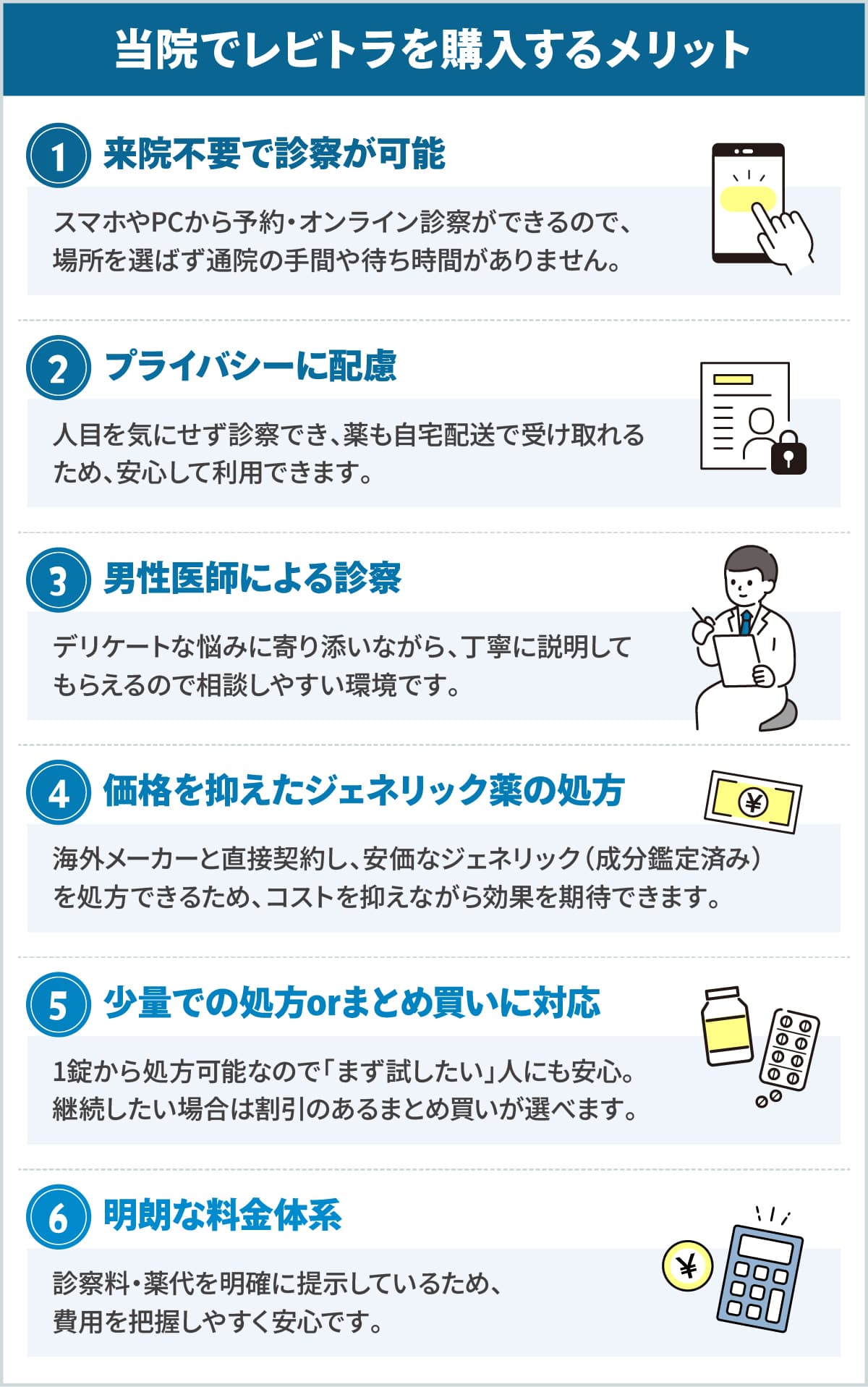 当院でレビトラを購入するメリット

1 来院不要で診察が可能

スマホやPCから予約・オンライン診察ができるので、場所を選ばず通院の手間や待ち時間がありません。

2 プライバシーに配慮

人目を気にせず診察でき、薬も自宅配送で受け取れるため、安心して利用できます。

3 男性医師による診察

デリケートな悩みに寄り添いながら、丁寧に説明してもらえるので相談しやすい環境です。

4 価格を抑えたジェネリック薬の処方

¥

海外メーカーと直接契約し、安価なジェネリック（成分鑑定済み）を処方できるため、コストを抑えながら効果を期待できます。

5 少量での処方orまとめ買いに対応

1錠から処方可能なので「まず試したい」人にも安心。継続したい場合は割引のあるまとめ買いが選べます。

6 明朗な料金体系

¥

診察料・薬代を明確に提示しているため、費用を把握しやすく安心です。